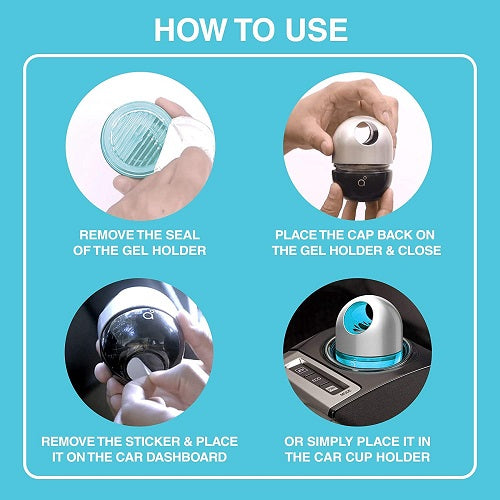 HOW TO USE

REMOVE THE SEAL OF THE GEL HOLDER

PLACE THE CAP BACK ON THE GEL HOLDER & CLOSE

REMOVE THE STICKER & PLACE IT ON THE CAR DASHBOARD

OR SIMPLY PLACE IT IN THE CAR CUP HOLDER