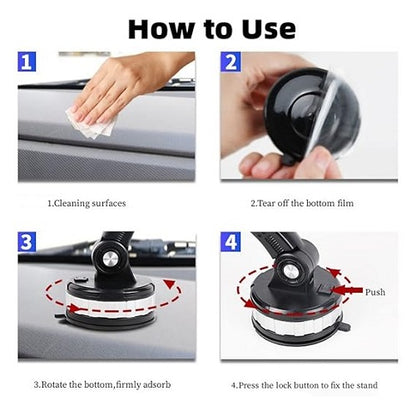 How to Use

1

1.Cleaning surfaces

2

2.Tear off the bottom film

3

3.Rotate the bottom,firmly adsorb

4

Push

4.Press the lock button to fix the stand