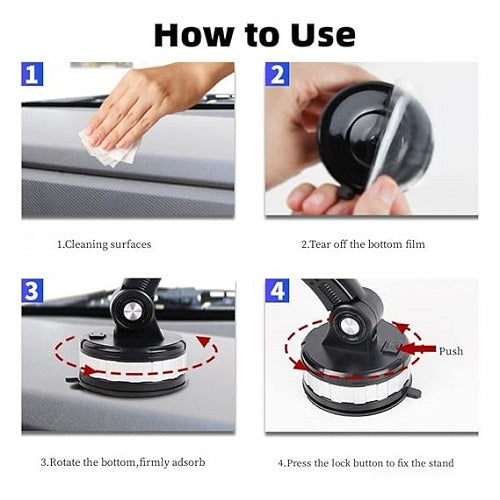 How to Use

1

2

1.Cleaning surfaces

2.Tear off the bottom film

3

4

Push

3.Rotate the bottom,firmly adsorb

4.Press the lock button to fix the stand