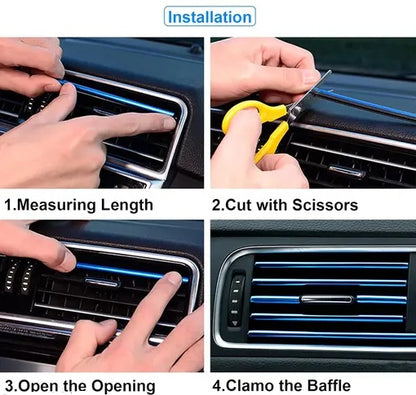 Installation

1.Measuring Length

2.Cut with Scissors

3.Open the Opening

4.Clamo the Baffle