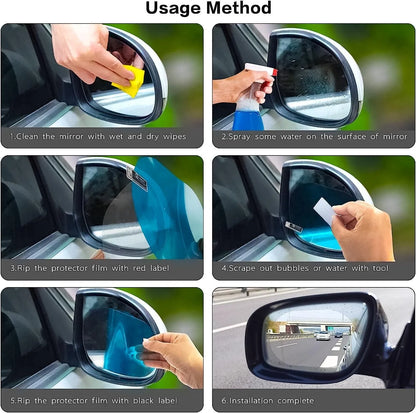 Usage Method

1.Clean the mirror with wet and dry wipes

2.Spray some water on the surface of mirror

3.Rip the protector film with red label

4.Scrape out bubbles or water with tool

5.Rip the protector film with black label

6.Installation complete