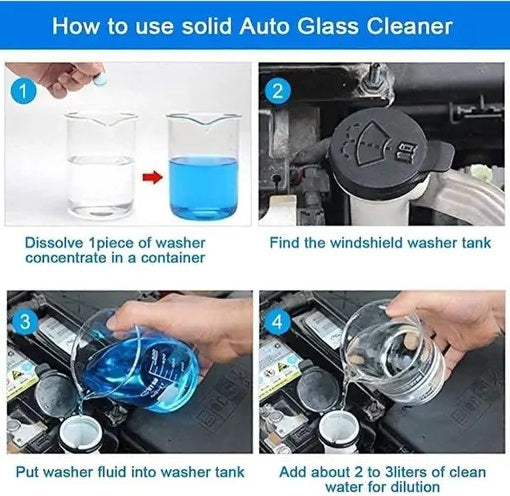 How to use solid Auto Glass Cleaner

1

Dissolve 1piece of washer concentrate in a container

2

Find the windshield washer tank

3

Put washer fluid into washer tank

4

Add about 2 to 3liters of clean water for dilution