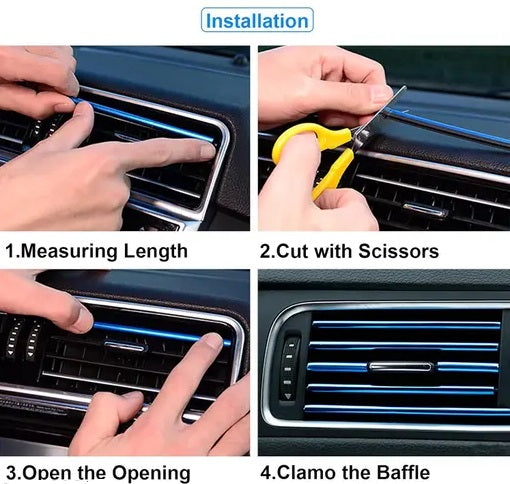 Installation

1.Measuring Length

2.Cut with Scissors

3.Open the Opening

4.Clamo the Baffle