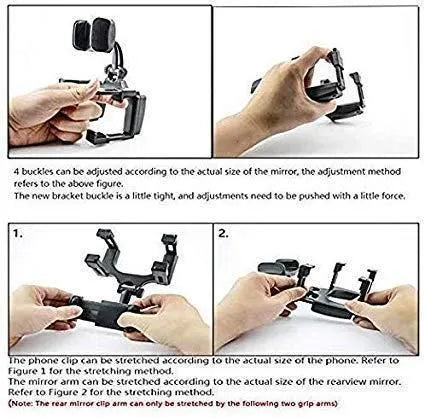 4 buckles can be adjusted according to the actual size of the mirror, the adjustment method refers to the above figure.
The new bracket buckle is a little tight, and adjustments need to be pushed with a little force.

1.

2.

The phone clip can be stretched according to the actual size of the phone. Refer to Figure 1 for the stretching method.
The mirror arm can be stretched according to the actual size of the rearview mirror. Refer to Figure 2 for the stretching method.
(Note: The rear mirror clip arm can only be stretched by the following two grip arms)